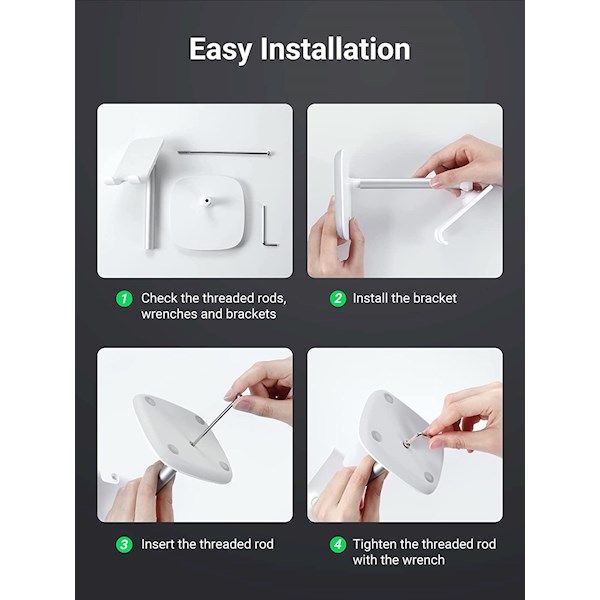 Easy Installation

1 Check the threaded rods, wrenches and brackets

2 Install the bracket

3 Insert the threaded rod

4 Tighten the threaded rod with the wrench