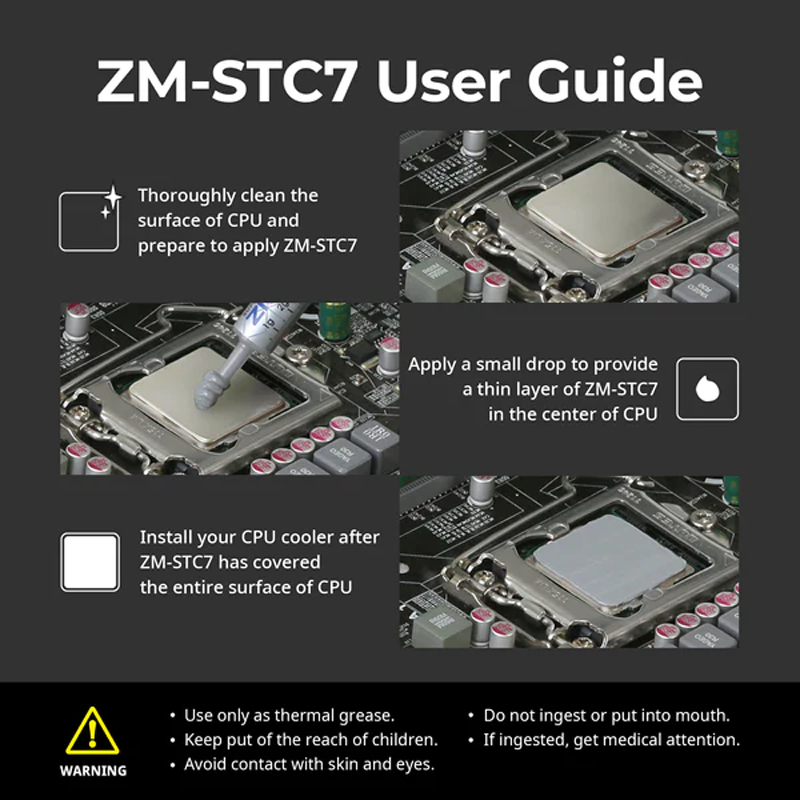 ZM-STC7 User Guide

Thoroughly clean the surface of CPU and prepare to apply ZM-STC7

Apply a small drop to provide a thin layer of ZM-STC7 in the center of CPU

Install your CPU cooler after ZM-STC7 has covered the entire surface of CPU

WARNING

• Use only as thermal grease.
• Keep put of the reach of children.
• Avoid contact with skin and eyes.

• Do not ingest or put into mouth.
• If ingested, get medical attention.