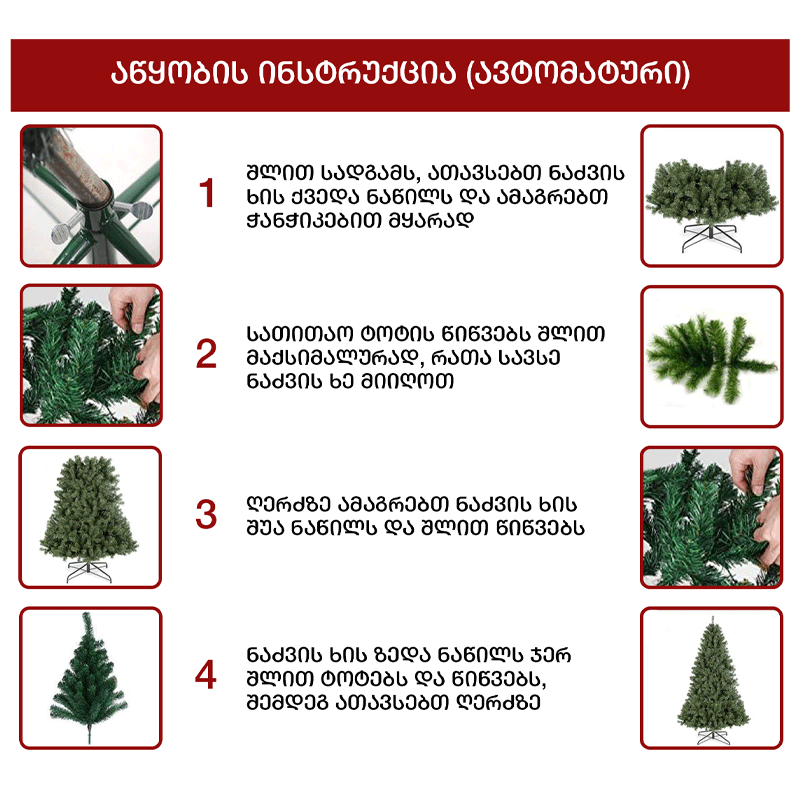 აწყობის ინსტრუქცია (ავტომატური)

1

შლით სადგამს, ათავსებთ ნაძვის ხის ქვედა ნაწილს და ამაგრებთ ჭანჭიკებით მყარად

2

სათითაო ტოტის წიწვებს შლით მაქსიმალურად, რათა სავსე ნაძვის ხე მიიღოთ

3

ღერძზე ამაგრებთ ნაძვის ხის შუა ნაწილს და შლით წიწვებს

4

ნაძვის ხის ზედა ნაწილს ჯერ შლით ტოტებს და წიწვებს, შემდეგ ათავსებთ ღერძზე