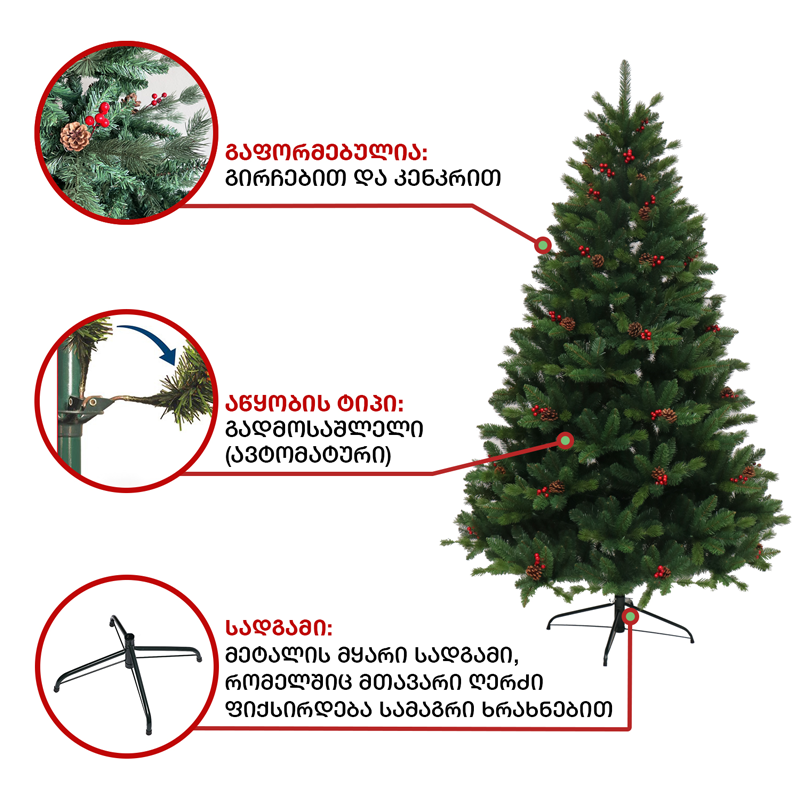 გაფორმებულია:
გირჩებით და კენკრით

აწყობის ტიპი:
გადმოსაშლელი (ავტომატური)

სადგამი:
მეტალის მყარი სადგამი, რომელშიც მთავარი ღერძი ფიქსირდება სამაგრი ხრახნებით