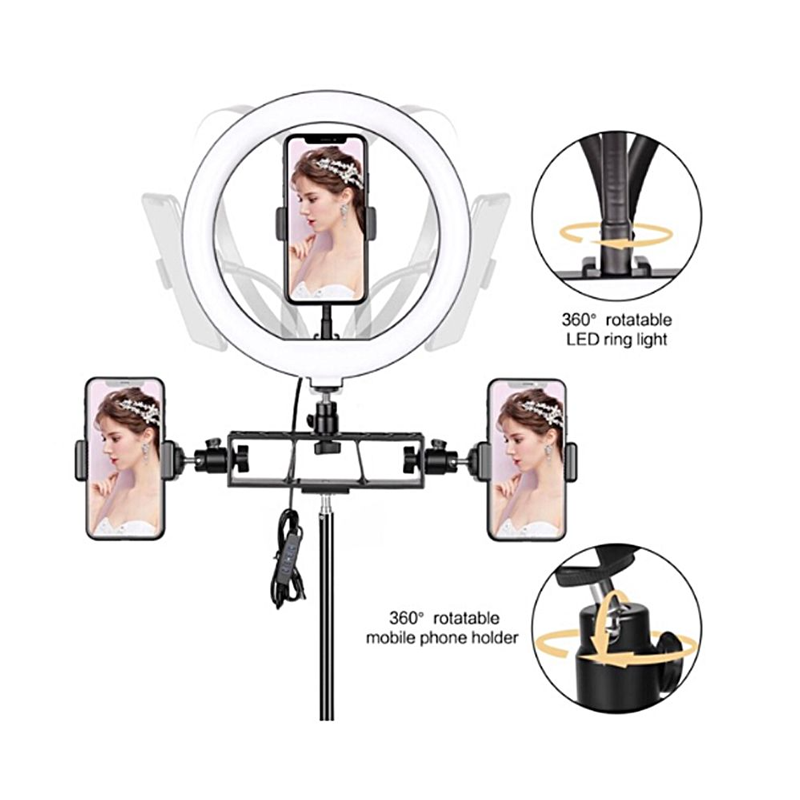 360° rotatable
LED ring light

360° rotatable
mobile phone holder