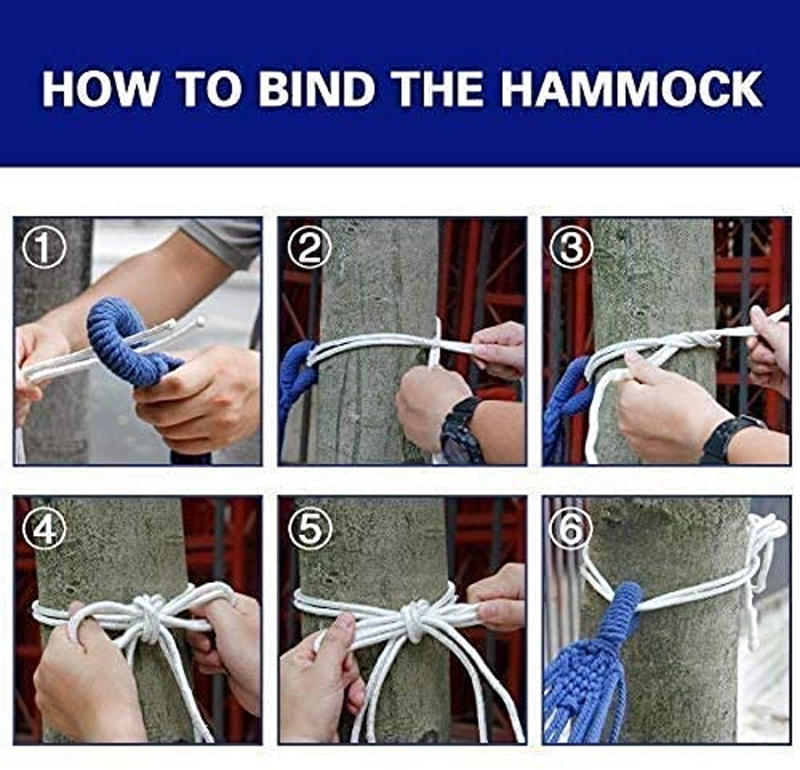 HOW TO BIND THE HAMMOCK

①

②

③

④

⑤

⑥