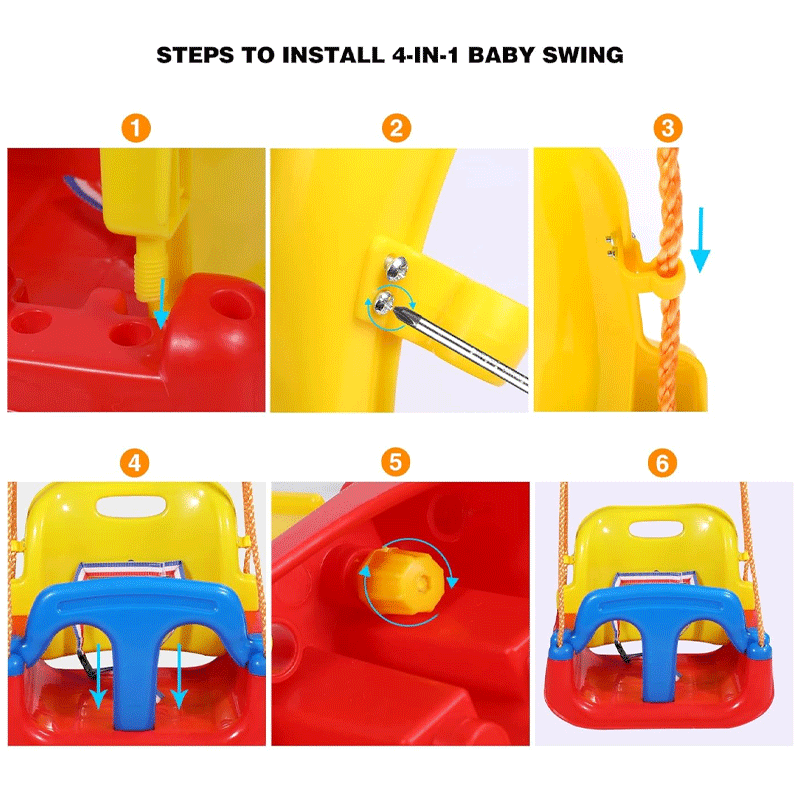 STEPS TO INSTALL 4-IN-1 BABY SWING

1

2

3

4

5

6