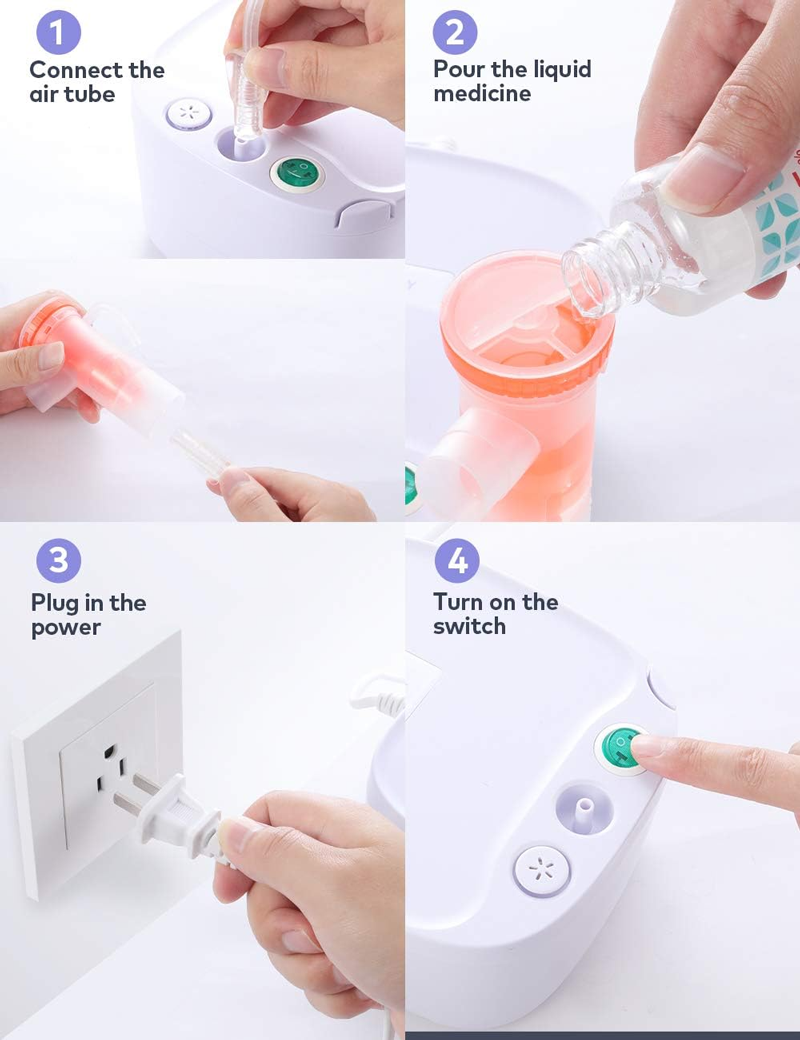 1
Connect the air tube

2
Pour the liquid medicine

3
Plug in the power

4
Turn on the switch