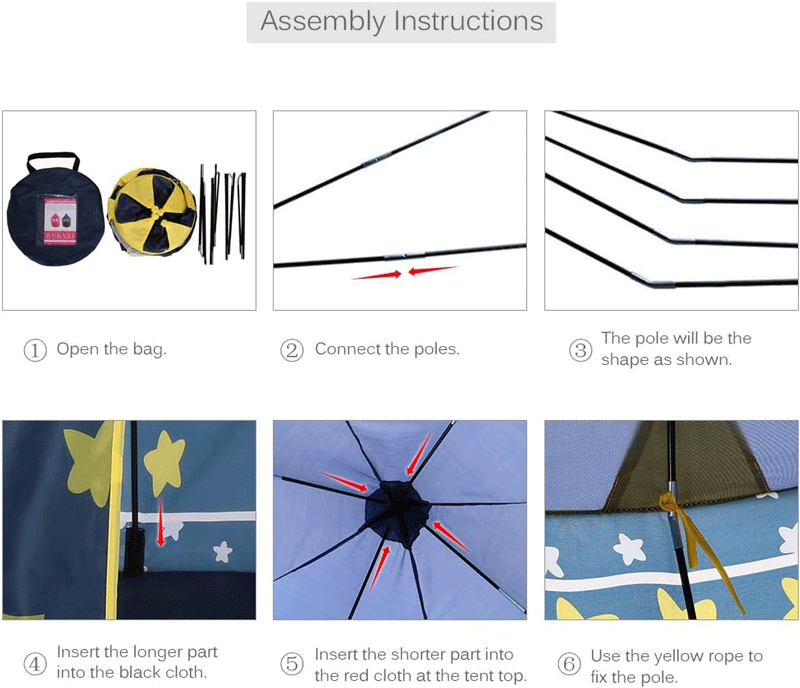 Assembly Instructions

① Open the bag.

② Connect the poles.

③ The pole will be the shape as shown.

④ Insert the longer part into the black cloth.

⑤ Insert the shorter part into the red cloth at the tent top.

⑥ Use the yellow rope to fix the pole.