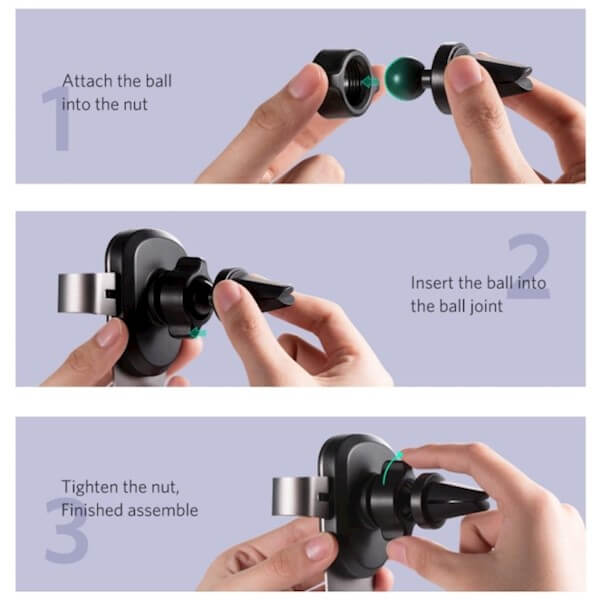 1
Attach the ball into the nut

2
Insert the ball into the ball joint

3
Tighten the nut, Finished assemble