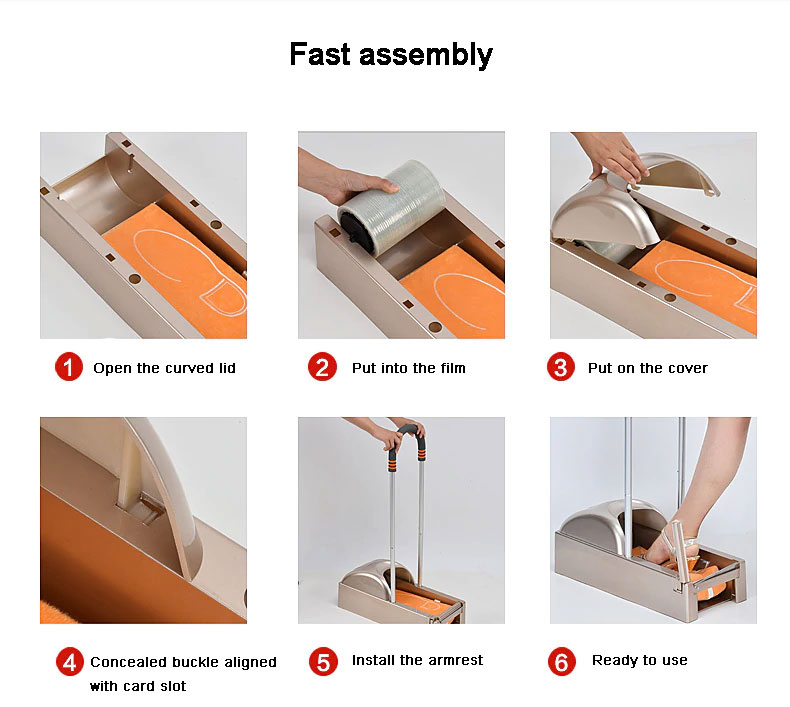 Fast assembly

1 Open the curved lid

2 Put into the film

3 Put on the cover

4 Concealed buckle aligned with card slot

5 Install the armrest

6 Ready to use