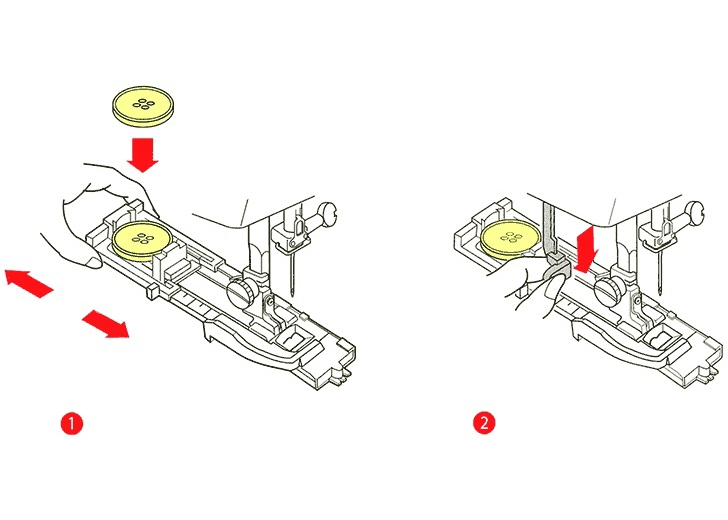 1

2