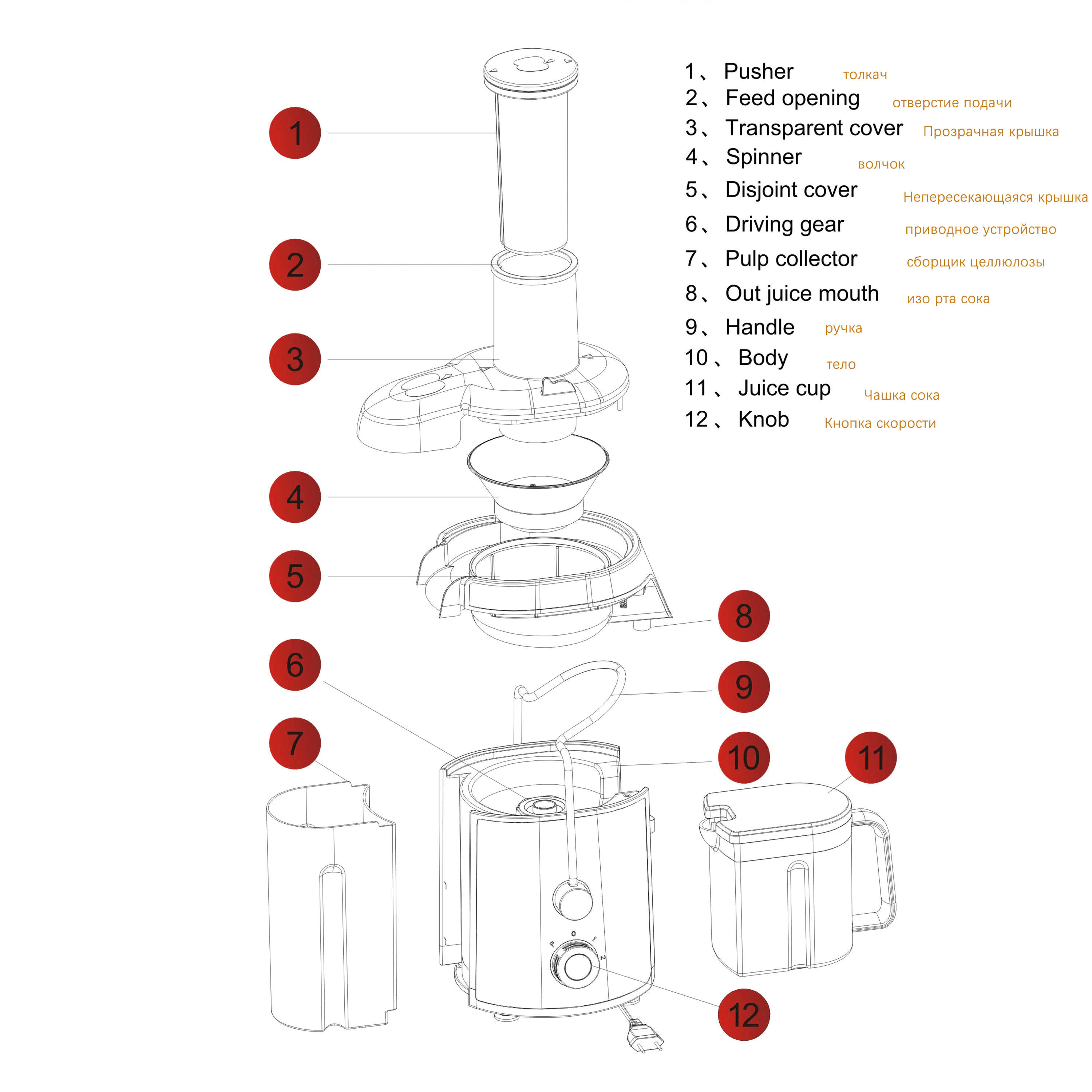 1、 Pusher толкач
2、 Feed opening отверстие подачи
3、 Transparent cover Прозрачная крышка
4、 Spinner волчок
5、 Disjoint cover Непересекающаяся крышка
6、 Driving gear приводное устройство
7、 Pulp collector сборщик целлюлозы
8、 Out juice mouth изо рта сока
9、 Handle ручка
10、 Body тело
11、 Juice cup Чашка сока
12、 Knob Кнопка скорости

1
2
3
4
5
6
7
8
9
10
11
12

P 0 1 2