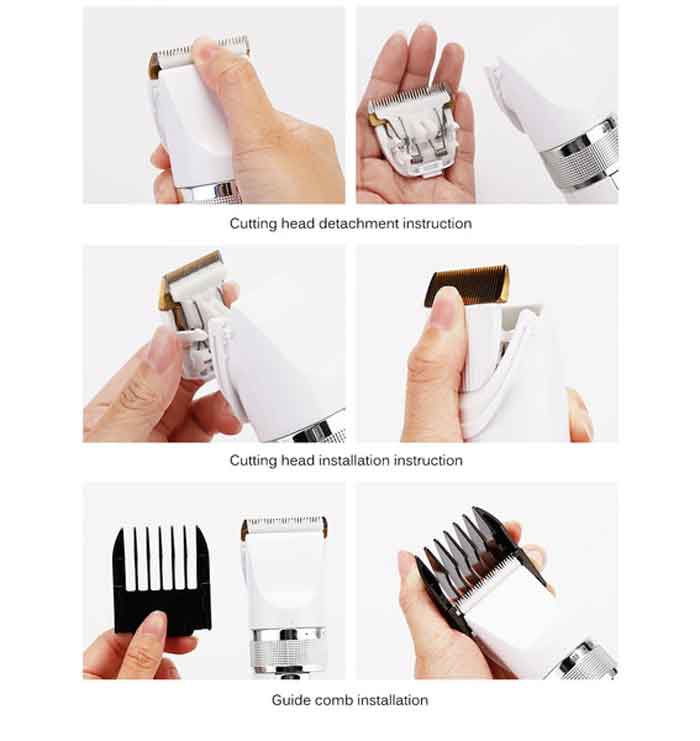 Cutting head detachment instruction

Cutting head installation instruction

Guide comb installation