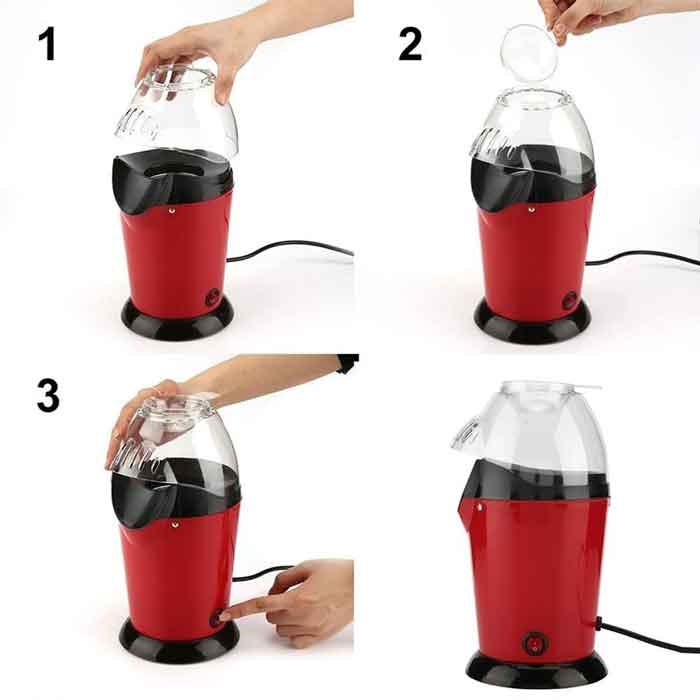 1

2

3