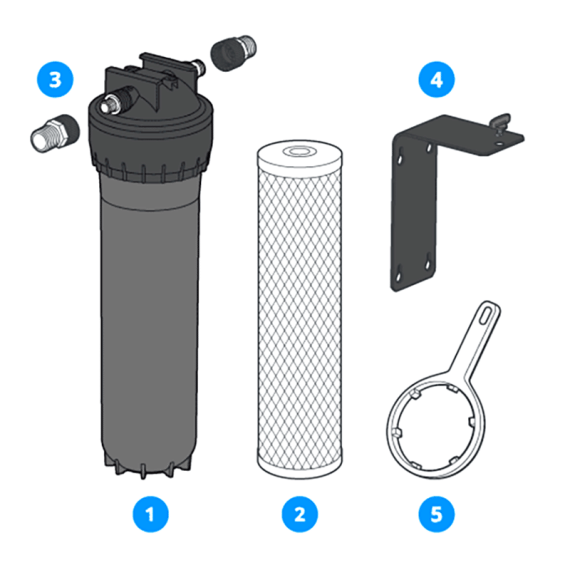 3
4
1
2
5