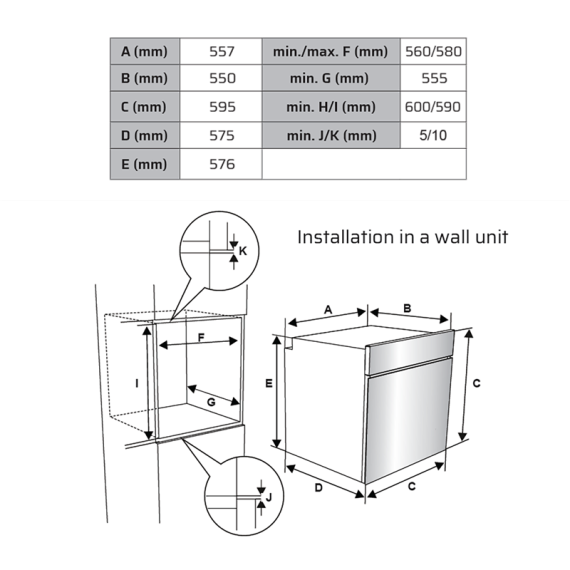 | A (mm) | 557 | min./max. F (mm) | 560/580 |
|---|---|---|---|
| B (mm) | 550 | min. G (mm) | 555 |
| C (mm) | 595 | min. H/I (mm) | 600/590 |
| D (mm) | 575 | min. J/K (mm) | 5/10 |
| E (mm) | 576 | | |

Installation in a wall unit

K

F

I

G

J

A

B

E

C

D

C