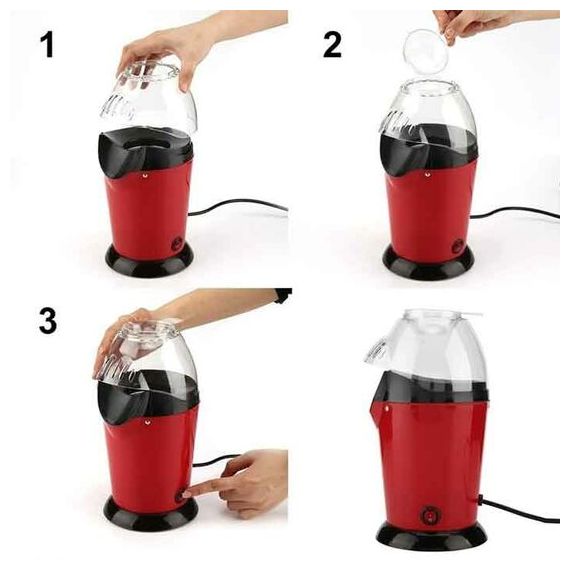 1

2

3