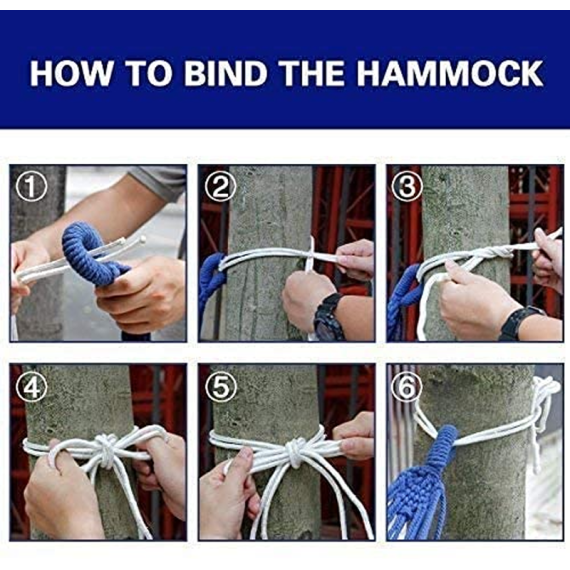 HOW TO BIND THE HAMMOCK

①

②

③

④

⑤

⑥