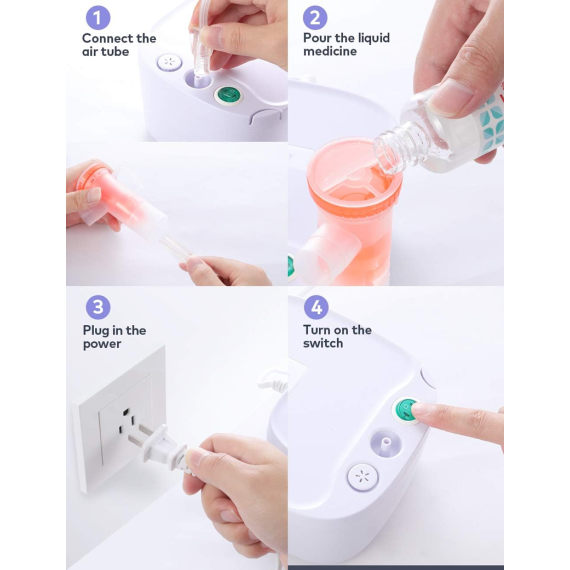 1
Connect the air tube

2
Pour the liquid medicine

3
Plug in the power

4
Turn on the switch