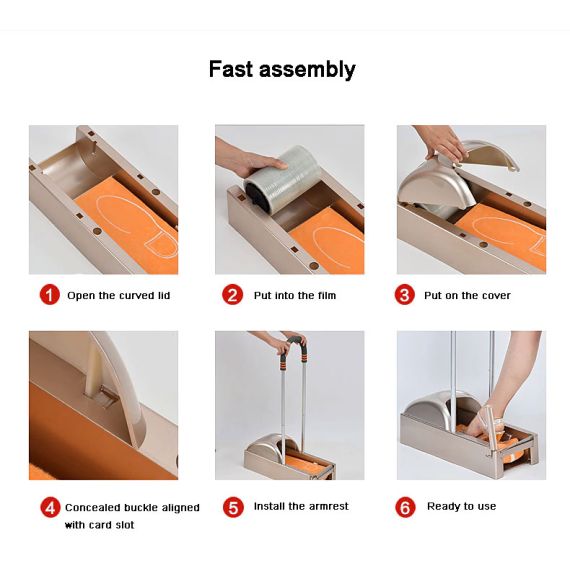 Fast assembly

1 Open the curved lid

2 Put into the film

3 Put on the cover

4 Concealed buckle aligned with card slot

5 Install the armrest

6 Ready to use